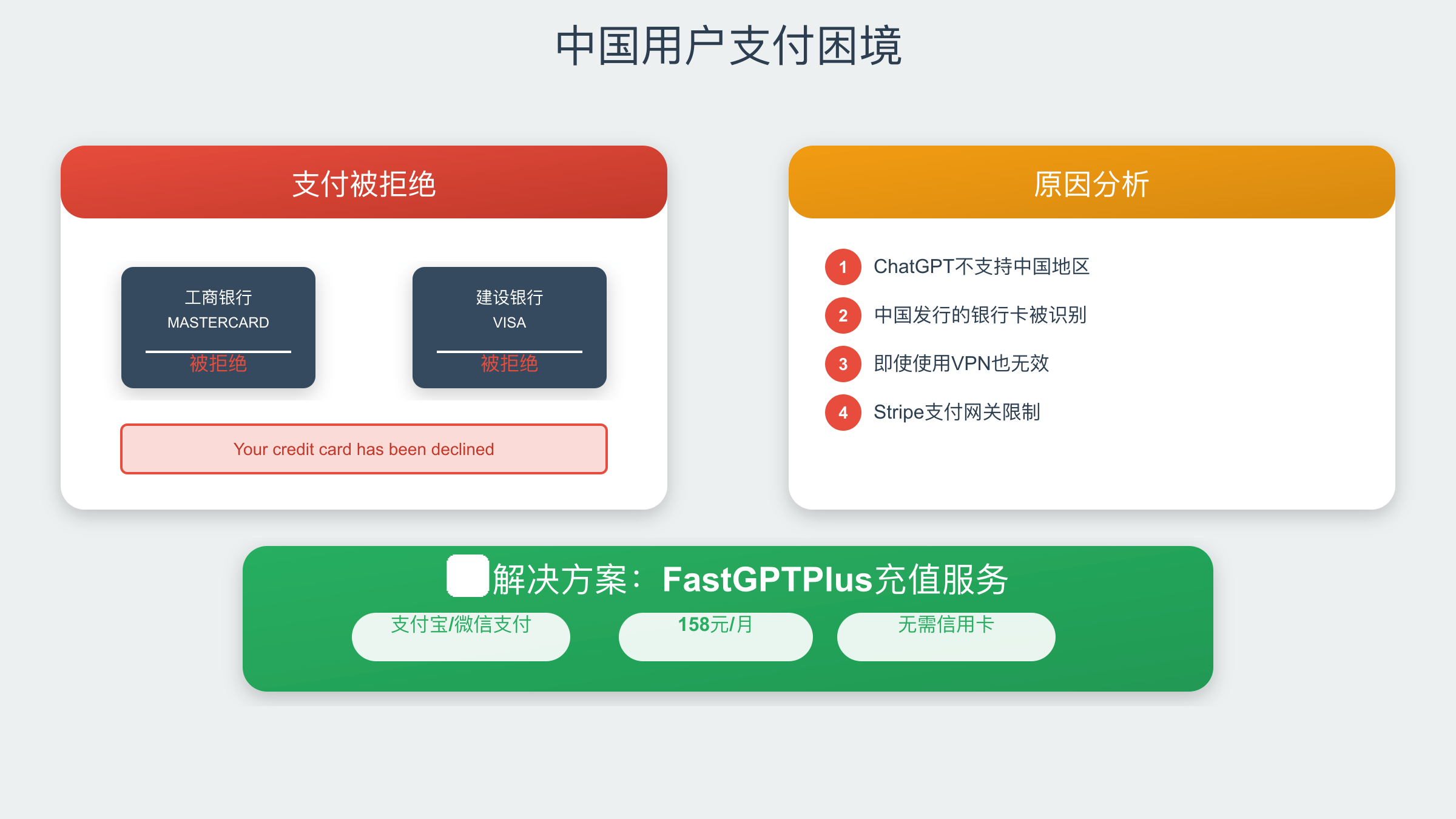 中国用户支付困境

支付被拒绝

工商银行
MASTERCARD
被拒绝

建设银行
VISA
被拒绝

Your credit card has been declined

原因分析

1 ChatGPT不支持中国地区
2 中国发行的银行卡被识别
3 即使使用VPN也无效
4 Stripe支付网关限制

解决方案：FastGPTPlus充值服务

支付宝/微信支付
158元/月
无需信用卡